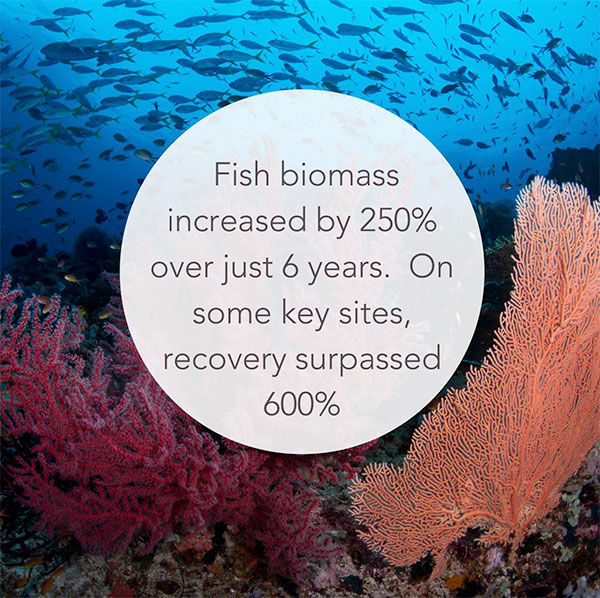 Fish biomass increased by 250% over just 6 years. On some key sites, recovery surpassed 600%